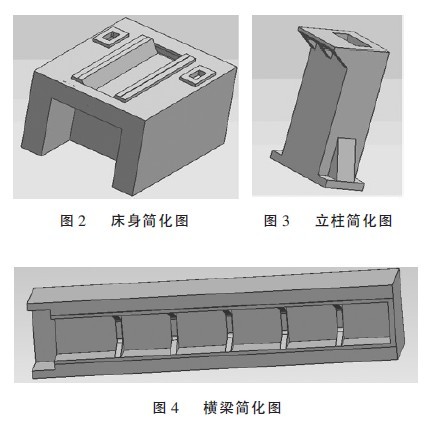 图 2　床身简化图

图 3　立柱简化图

图 4　横梁简化图